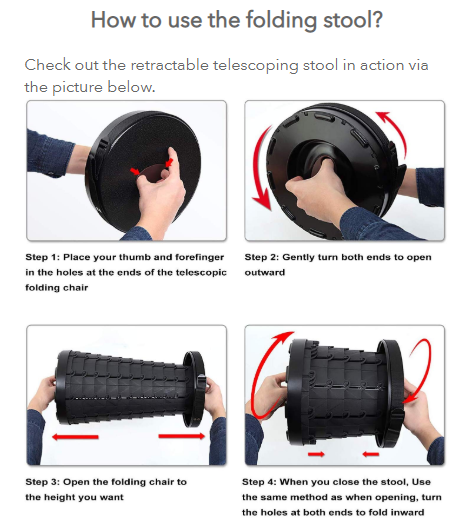 How to use the folding stool?

Check out the retractable telescoping stool in action via the picture below.

Step 1: Place your thumb and forefinger in the holes at the ends of the telescopic folding chair

Step 2: Gently turn both ends to open outward

Step 3: Open the folding chair to the height you want

Step 4: When you close the stool, Use the same method as when opening, turn the holes at both ends to fold inward