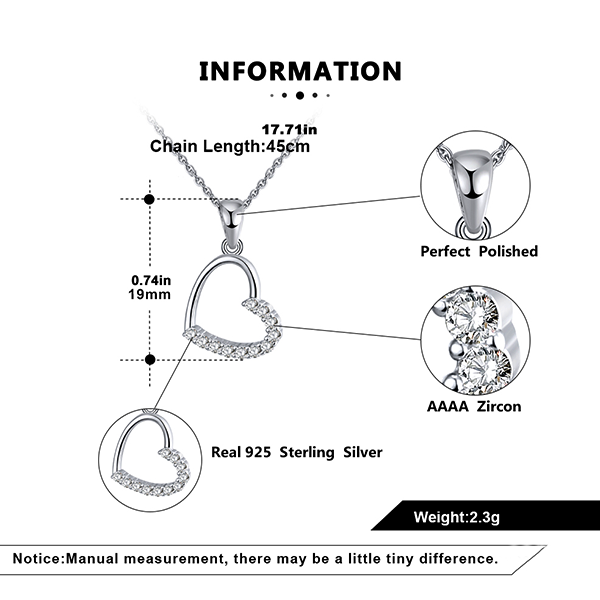 INFORMATION

17.71in
Chain Length:45cm

0.74in
19mm

Perfect Polished

AAAA Zircon

Real 925 Sterling Silver

Weight:2.3g

Notice:Manual measurement, there may be a little tiny difference.